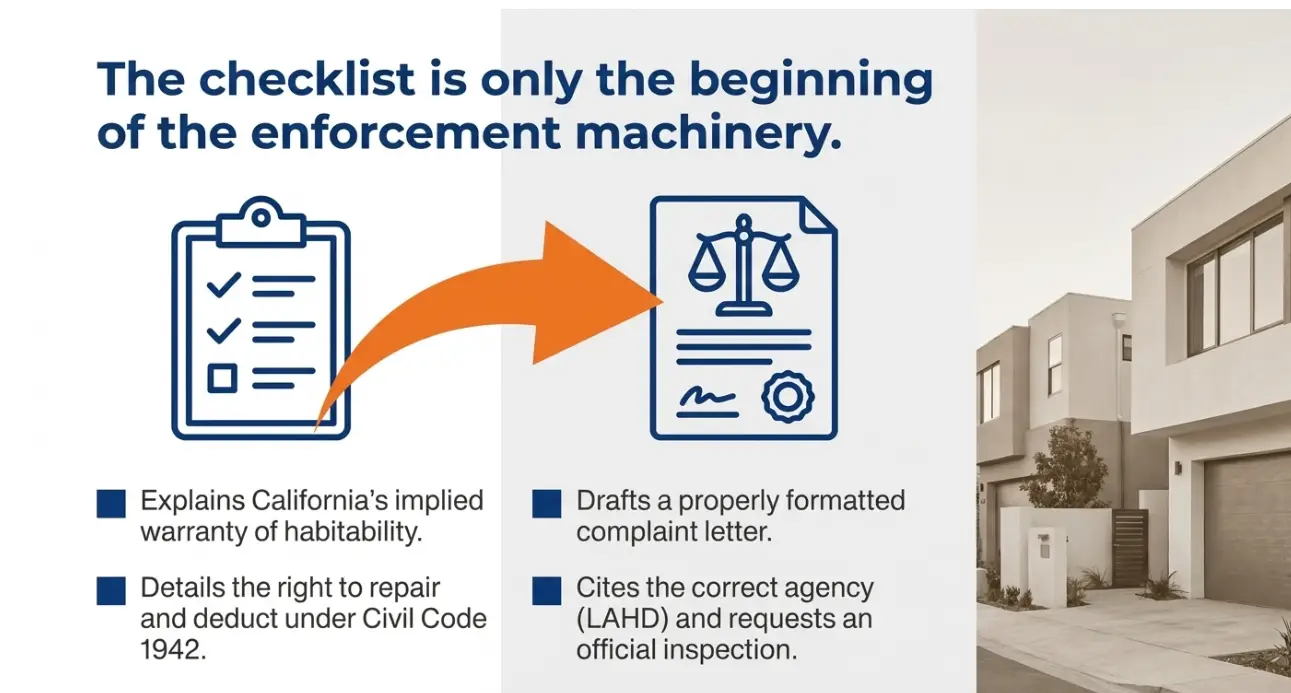 The checklist is only the beginning of the enforcement machinery.

Explains California's implied warranty of habitability.

Details the right to repair and deduct under Civil Code 1942.

Drafts a properly formatted complaint letter.

Cites the correct agency (LAHD) and requests an official inspection.